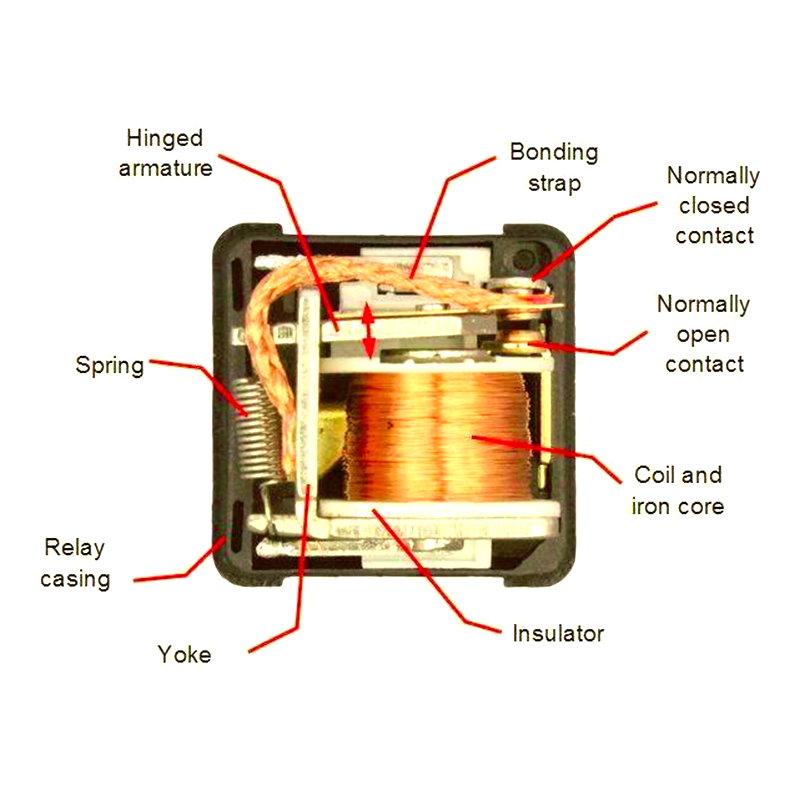 Hinged armature

Bonding strap

Normally closed contact

Normally open contact

Spring

Coil and iron core

Relay casing

Insulator

Yoke