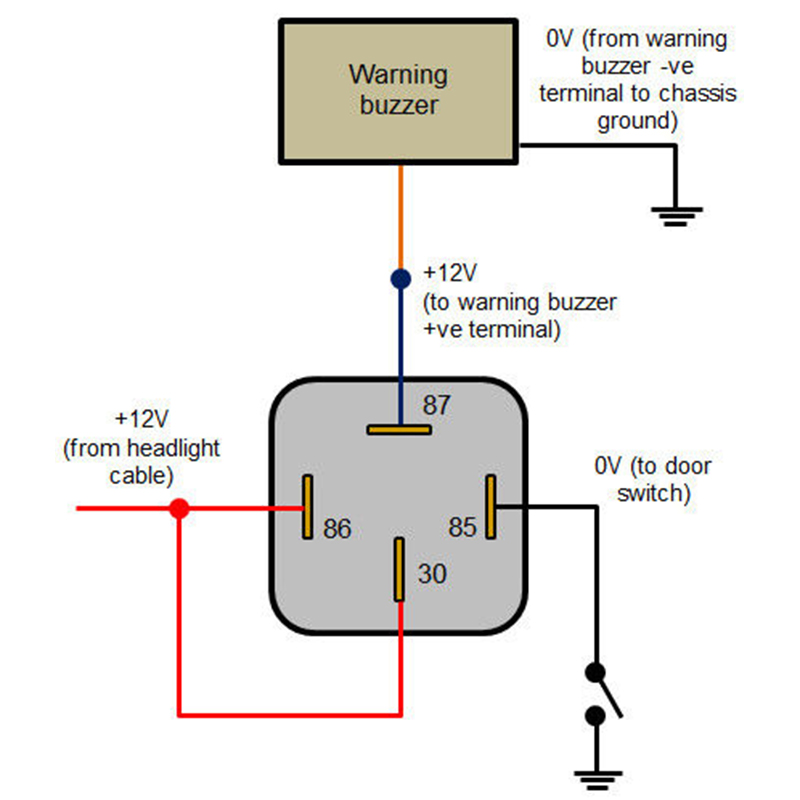 Warning buzzer

0V (from warning buzzer -ve terminal to chassis ground)

+12V (to warning buzzer +ve terminal)

87

+12V (from headlight cable)

86

85

30

0V (to door switch)